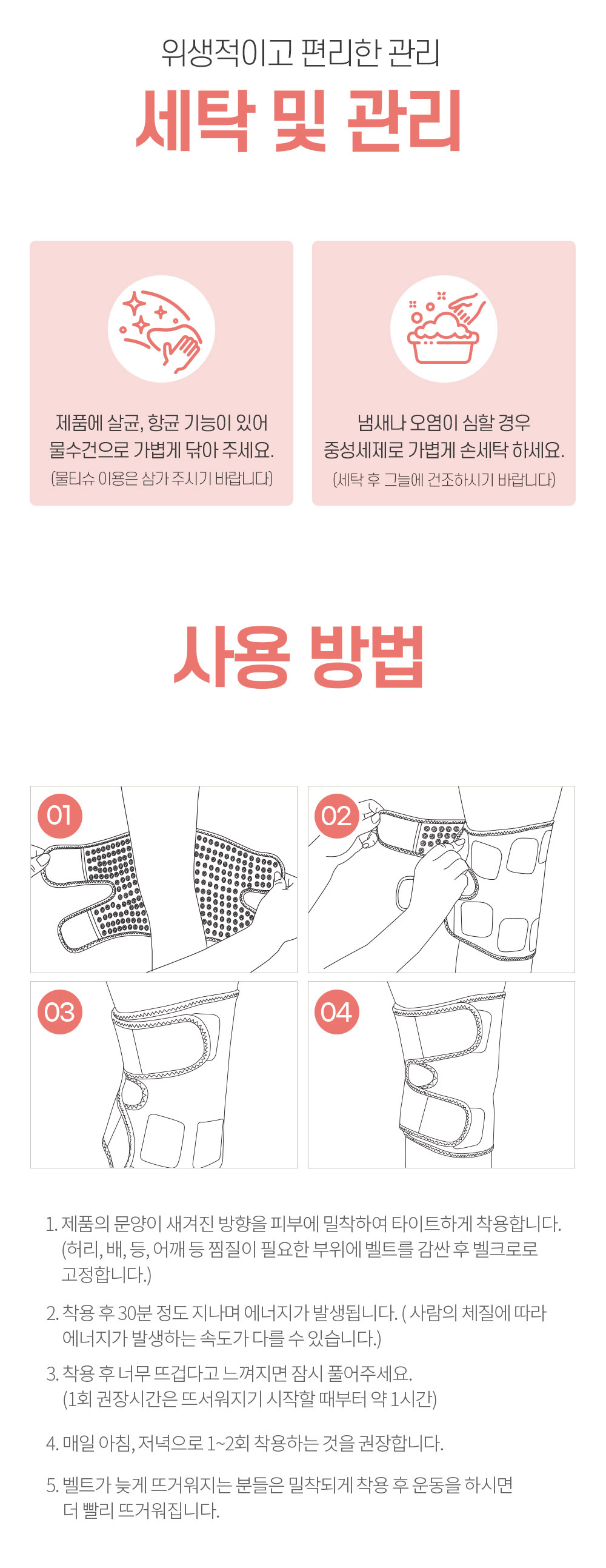 위생적이고 편리한 관리
세탁 및 관리

제품에 살균, 항균 기능이 있어 물수건으로 가볍게 닦아 주세요.
(물티슈 이용은 삼가 주시기 바랍니다)

냄새나 오염이 심할 경우 중성세제로 가볍게 손세탁 하세요.
(세탁 후 그늘에 건조하시기 바랍니다)

사용 방법

01

02

03

04

1. 제품의 문양이 새겨진 방향을 피부에 밀착하여 타이트하게 착용합니다. (허리, 배, 등, 어깨 등 찜질이 필요한 부위에 벨트를 감싼 후 벨크로로 고정합니다.)

2. 착용 후 30분 정도 지나며 에너지가 발생됩니다. ( 사람의 체질에 따라 에너지가 발생하는 속도가 다를 수 있습니다.)

3. 착용 후 너무 뜨겁다고 느껴지면 잠시 풀어주세요. (1회 권장시간은 뜨서워지기 시작할 때부터 약 1시간)

4. 매일 아침, 저녁으로 1~2회 착용하는 것을 권장합니다.

5. 벨트가 늦게 뜨거워지는 분들은 밀착되게 착용 후 운동을 하시면 더 빨리 뜨거워집니다.