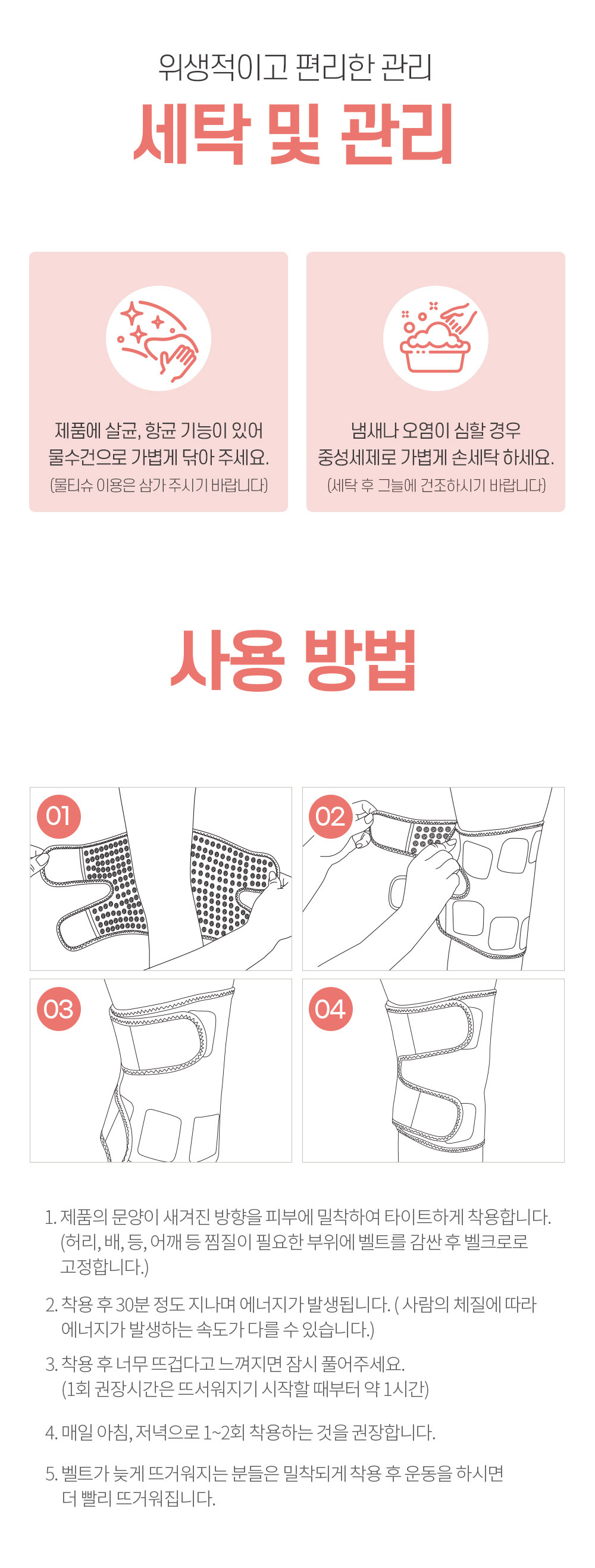 위생적이고 편리한 관리

세탁 및 관리

제품에 살균, 항균 기능이 있어 물수건으로 가볍게 닦아 주세요.
(물티슈 이용은 삼가 주시기 바랍니다)

냄새나 오염이 심할 경우 중성세제로 가볍게 손세탁 하세요.
(세탁 후 그늘에 건조하시기 바랍니다)

사용 방법

01

02

03

04

1. 제품의 문양이 새겨진 방향을 피부에 밀착하여 타이트하게 착용합니다. (허리, 배, 등, 어깨 등 찜질이 필요한 부위에 벨트를 감싼 후 벨크로로 고정합니다.)

2. 착용 후 30분 정도 지나며 에너지가 발생됩니다. ( 사람의 체질에 따라 에너지가 발생하는 속도가 다를 수 있습니다.)

3. 착용 후 너무 뜨겁다고 느껴지면 잠시 풀어주세요. (1회 권장시간은 뜨서워지기 시작할 때부터 약 1시간)

4. 매일 아침, 저녁으로 1~2회 착용하는 것을 권장합니다.

5. 벨트가 늦게 뜨거워지는 분들은 밀착되게 착용 후 운동을 하시면 더 빨리 뜨거워집니다.